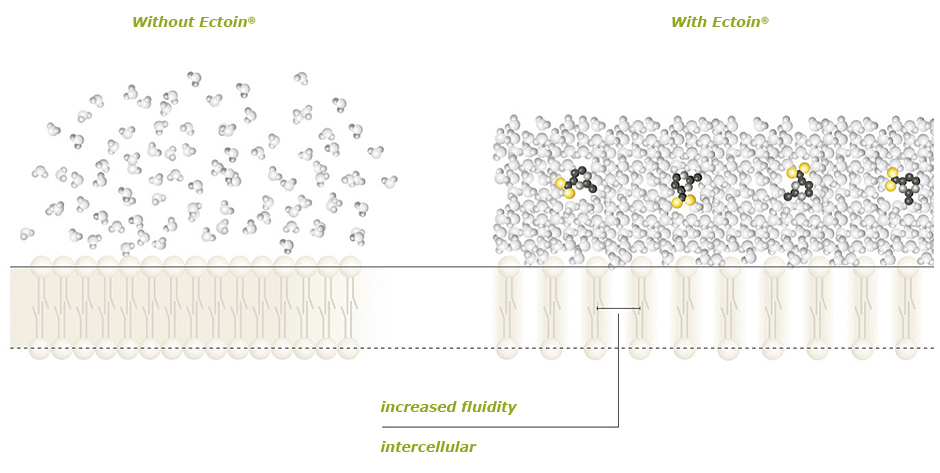 Without Ectoin®

With Ectoin®

increased fluidity

intercellular